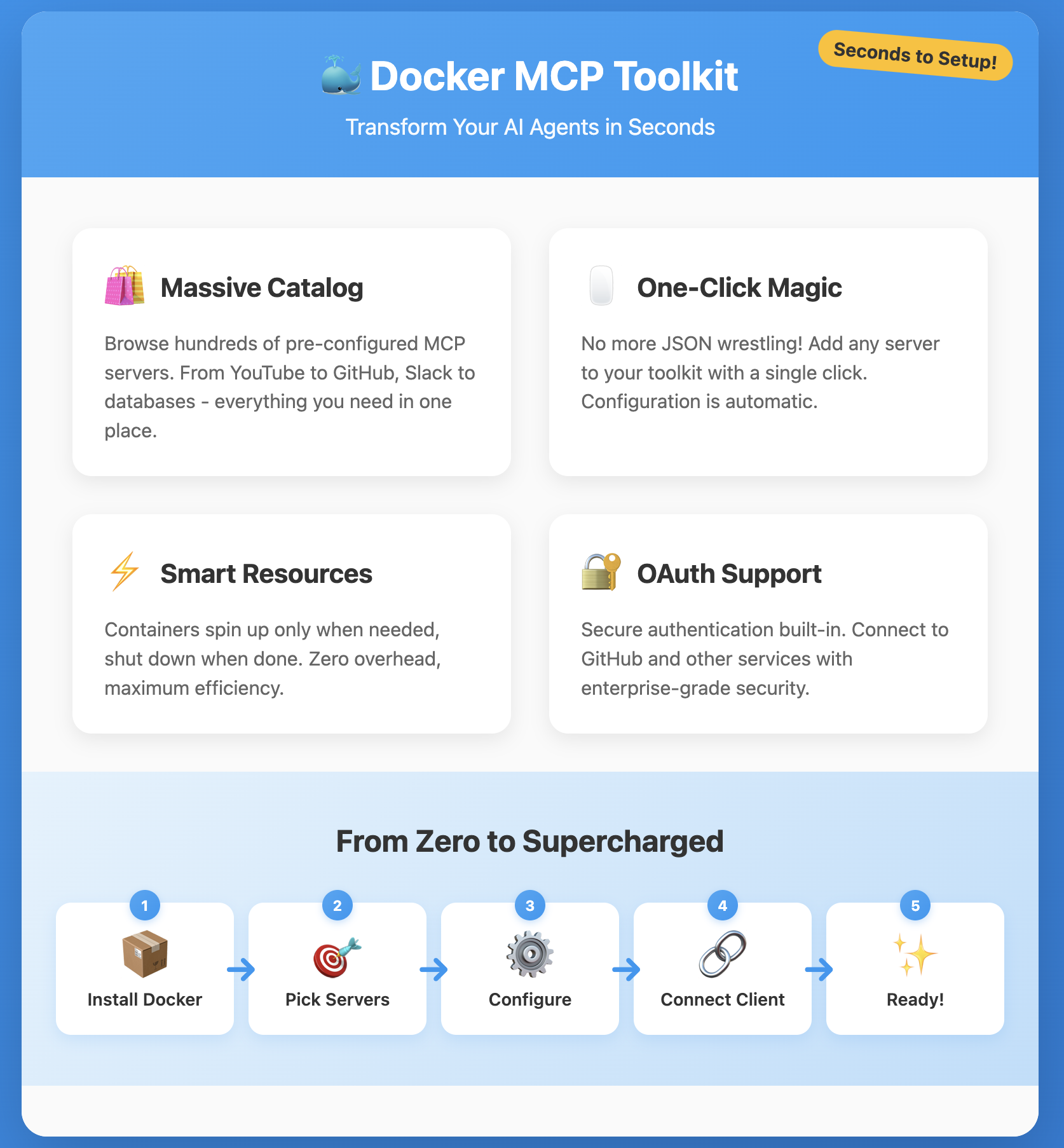 Docker MCP Toolkit

Seconds to Setup!

Transform Your AI Agents in Seconds

Massive Catalog

Browse hundreds of pre-configured MCP servers. From YouTube to GitHub, Slack to databases - everything you need in one place.

One-Click Magic

No more JSON wrestling! Add any server to your toolkit with a single click. Configuration is automatic.

Smart Resources

Containers spin up only when needed, shut down when done. Zero overhead, maximum efficiency.

OAuth Support

Secure authentication built-in. Connect to GitHub and other services with enterprise-grade security.

From Zero to Supercharged

1 Install Docker

2 Pick Servers

3 Configure

4 Connect Client

5 Ready!